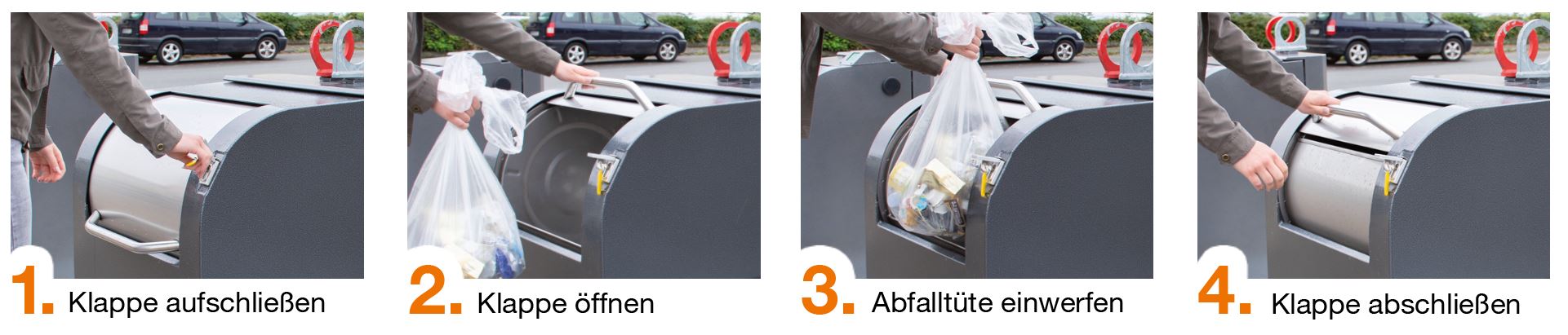 1. Klappe aufschließen

2. Klappe öffnen

3. Abfalltüte einwerfen

4. Klappe abschließen